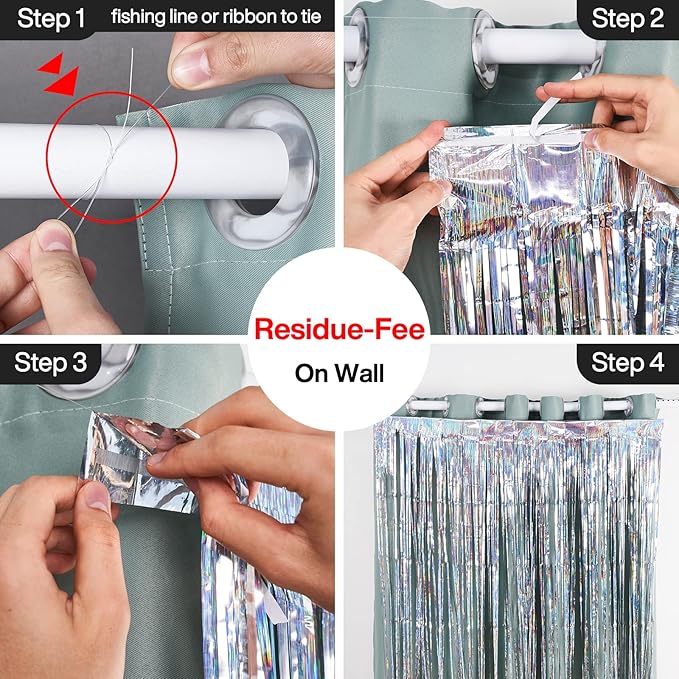 Step 1 fishing line or ribbon to tie

Step 2

Residue-Fee

On Wall

Step 3

Step 4