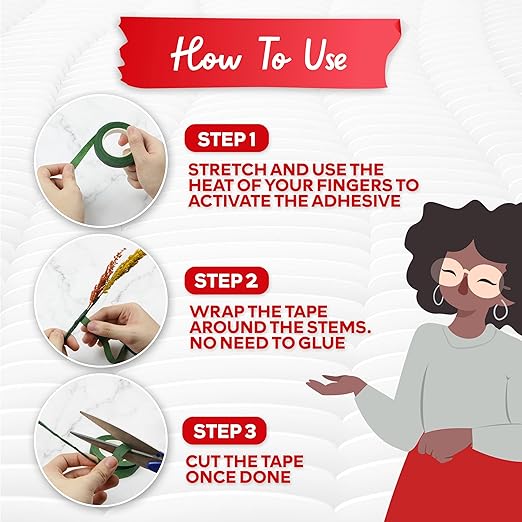 How To Use

STEP 1

STRETCH AND USE THE HEAT OF YOUR FINGERS TO ACTIVATE THE ADHESIVE

STEP 2

WRAP THE TAPE AROUND THE STEMS. NO NEED TO GLUE

STEP 3

CUT THE TAPE ONCE DONE