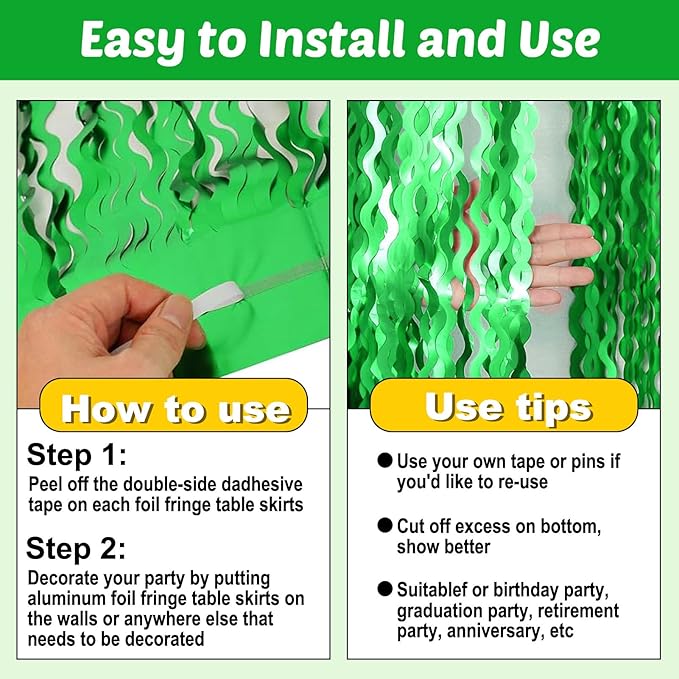 Easy to Install and Use

How to use

Step 1:
Peel off the double-side dadhesive tape on each foil fringe table skirts

Step 2:
Decorate your party by putting aluminum foil fringe table skirts on the walls or anywhere else that needs to be decorated

Use tips

● Use your own tape or pins if you'd like to re-use

● Cut off excess on bottom, show better

● Suitablef or birthday party, graduation party, retirement party, anniversary, etc