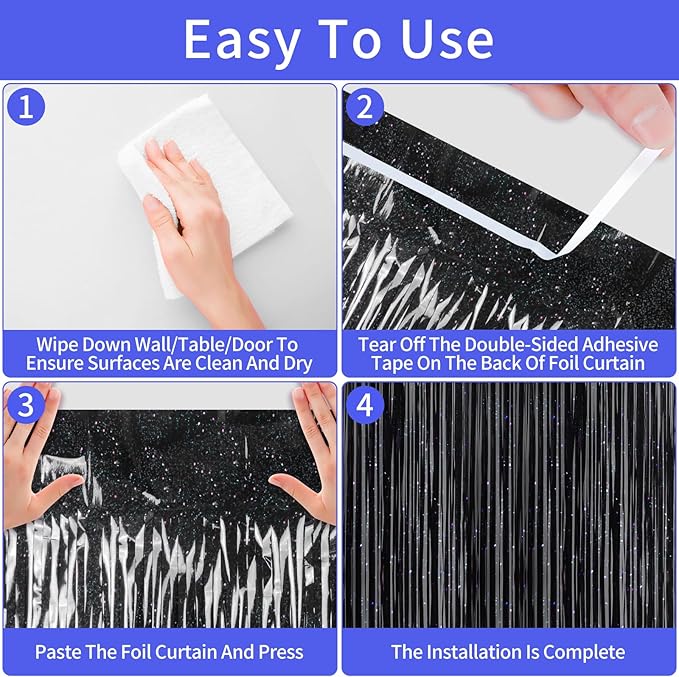 Easy To Use

1

Wipe Down Wall/Table/Door To Ensure Surfaces Are Clean And Dry

2

Tear Off The Double-Sided Adhesive Tape On The Back Of Foil Curtain

3

Paste The Foil Curtain And Press

4

The Installation Is Complete