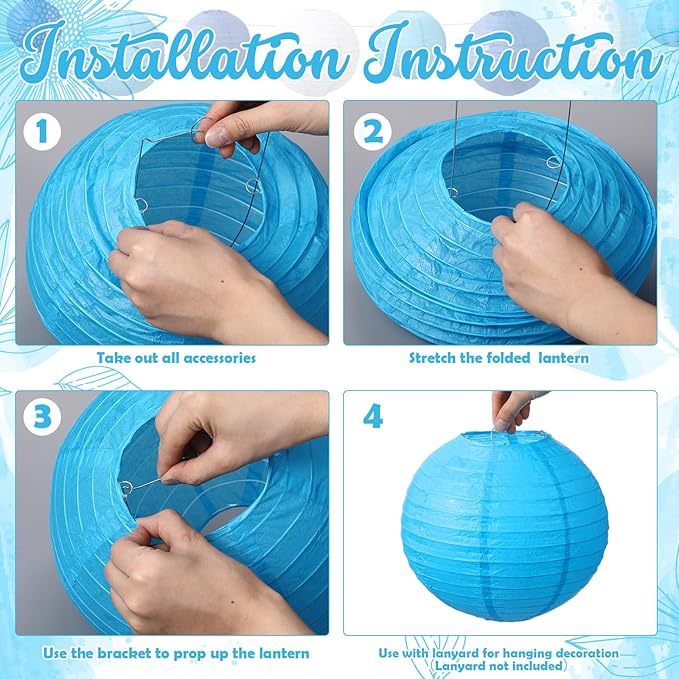 Installation Instruction

1

Take out all accessories

2

Stretch the folded lantern

3

Use the bracket to prop up the lantern

4

Use with lanyard for hanging decoration (Lanyard not included)