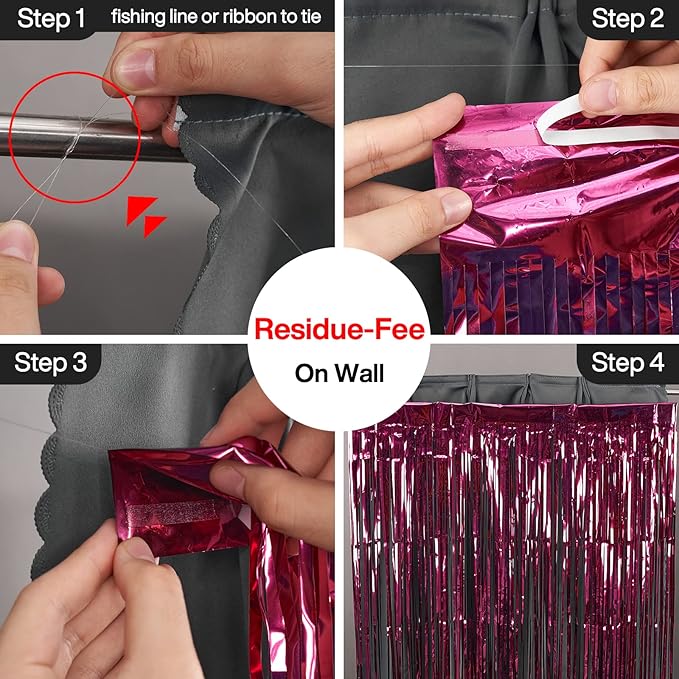 Step 1 fishing line or ribbon to tie

Step 2

Residue-Fee
On Wall

Step 3

Step 4