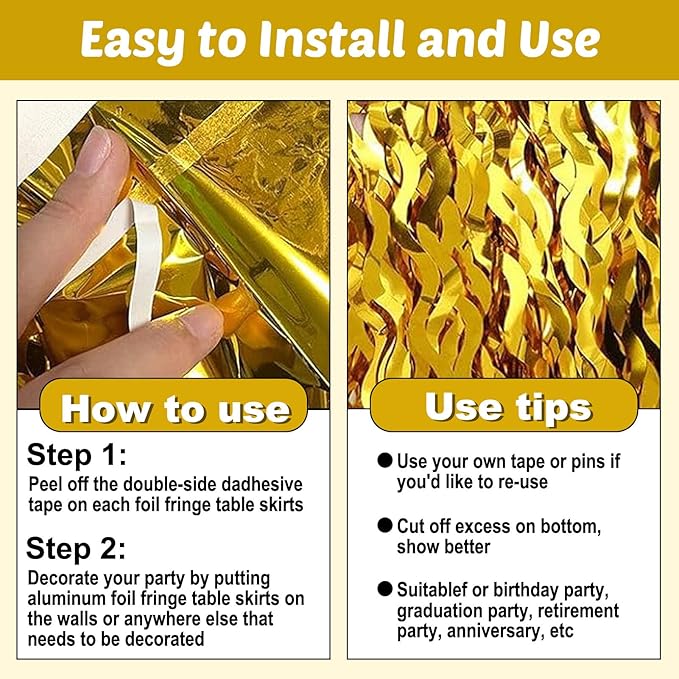 Easy to Install and Use

How to use

Step 1:
Peel off the double-side dadhesive tape on each foil fringe table skirts

Step 2:
Decorate your party by putting aluminum foil fringe table skirts on the walls or anywhere else that needs to be decorated

Use tips

● Use your own tape or pins if you'd like to re-use

● Cut off excess on bottom, show better

● Suitablef or birthday party, graduation party, retirement party, anniversary, etc