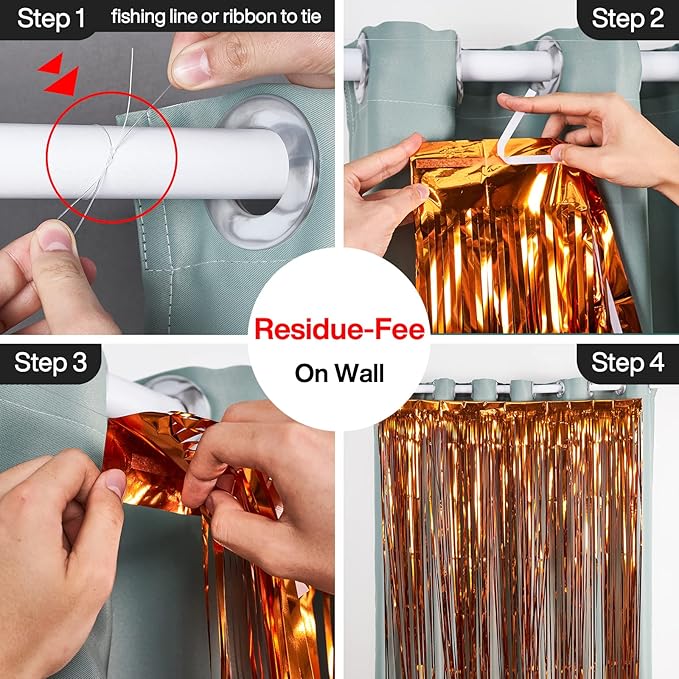 Step 1 fishing line or ribbon to tie

Step 2

Residue-Fee

On Wall

Step 3

Step 4