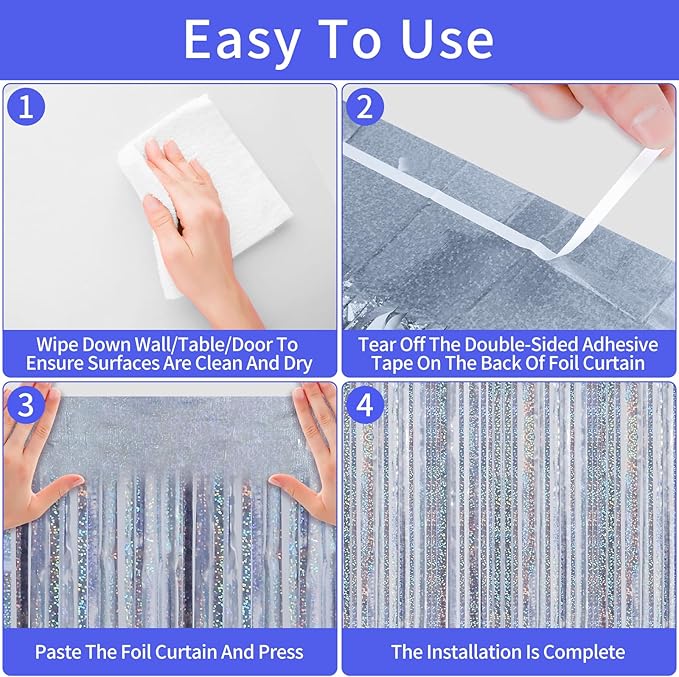 Easy To Use

1

Wipe Down Wall/Table/Door To Ensure Surfaces Are Clean And Dry

2

Tear Off The Double-Sided Adhesive Tape On The Back Of Foil Curtain

3

Paste The Foil Curtain And Press

4

The Installation Is Complete