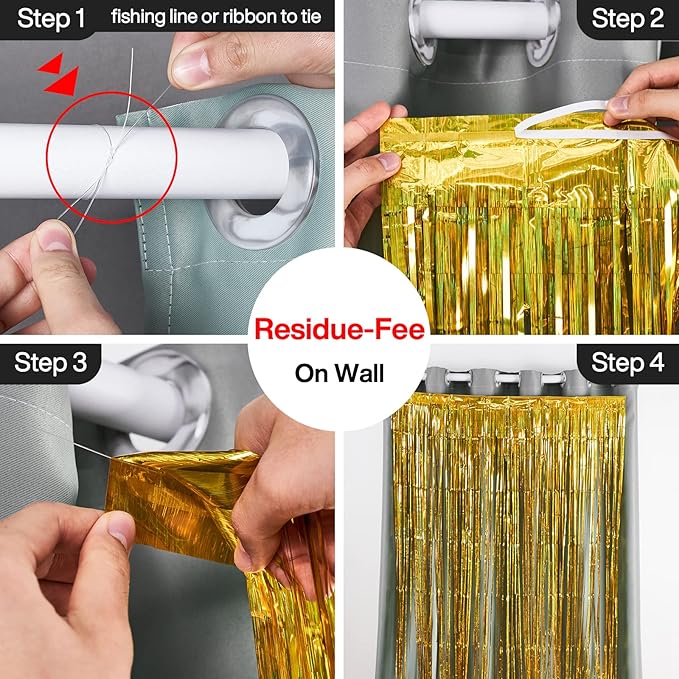 Step 1 fishing line or ribbon to tie

Step 2

Residue-Fee
On Wall

Step 3

Step 4