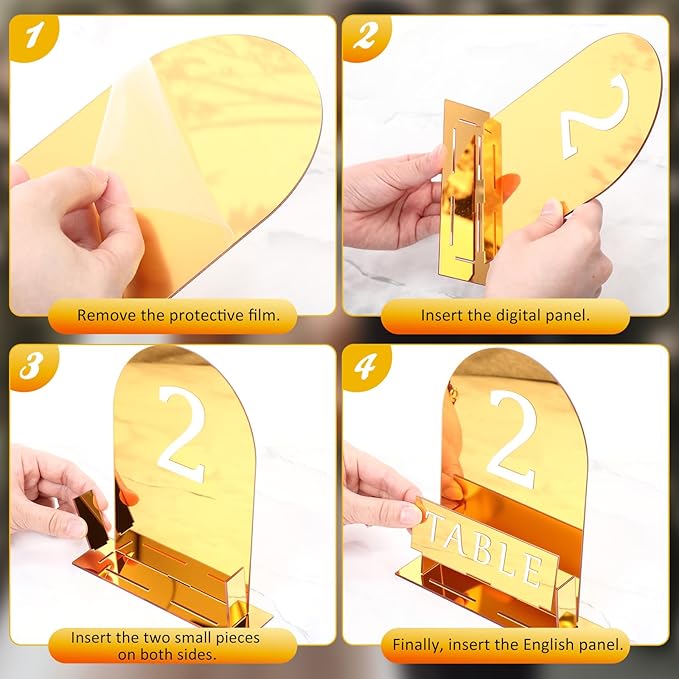 1

Remove the protective film.

2

2

Insert the digital panel.

3

2

Insert the two small pieces on both sides.

4

2

TABLE

Finally, insert the English panel.