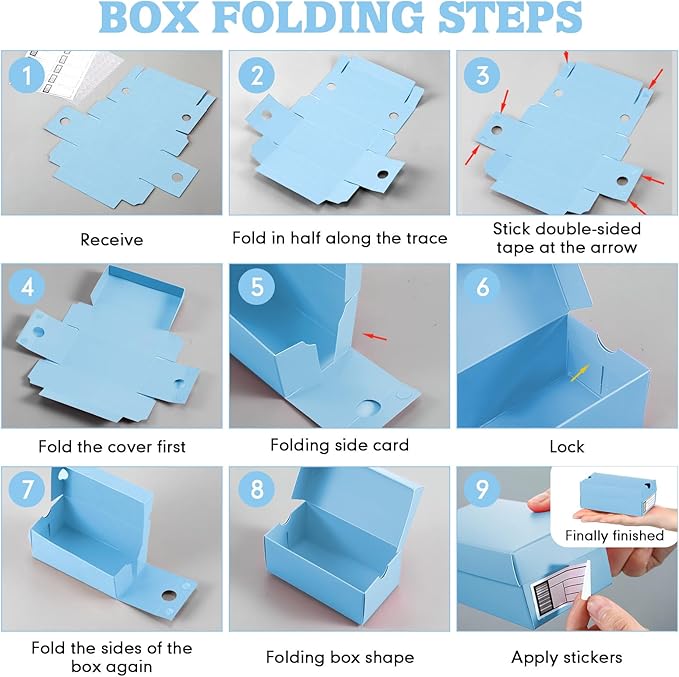 BOX FOLDING STEPS

1

Receive

2

Fold in half along the trace

3

Stick double-sided tape at the arrow

4

Fold the cover first

5

Folding side card

6

Lock

7

Fold the sides of the box again

8

Folding box shape

9

Finally finished

Apply stickers