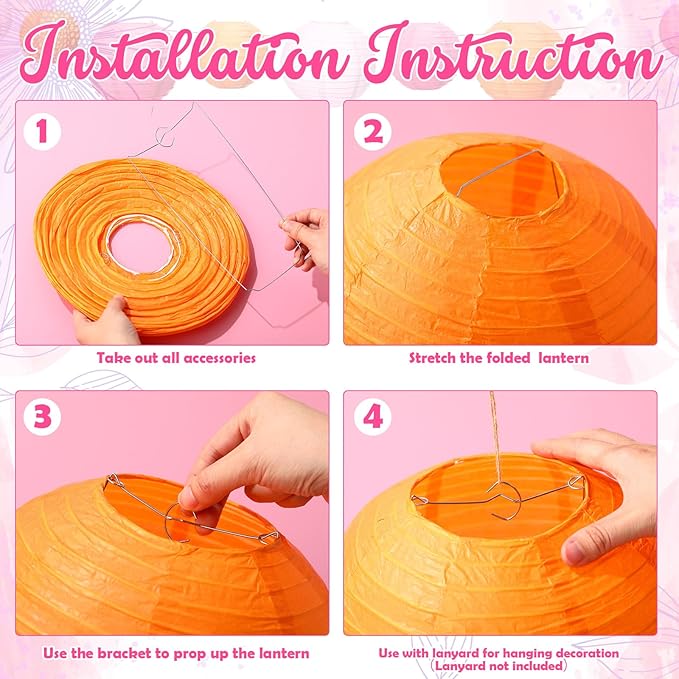 Installation Instruction

1

Take out all accessories

2

Stretch the folded lantern

3

Use the bracket to prop up the lantern

4

Use with lanyard for hanging decoration
(Lanyard not included)