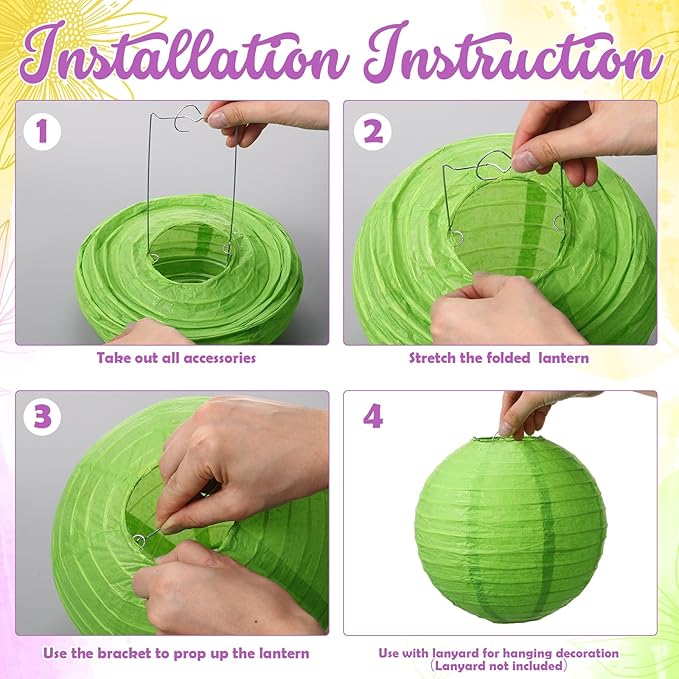 Installation Instruction

1

Take out all accessories

2

Stretch the folded lantern

3

Use the bracket to prop up the lantern

4

Use with lanyard for hanging decoration
(Lanyard not included)