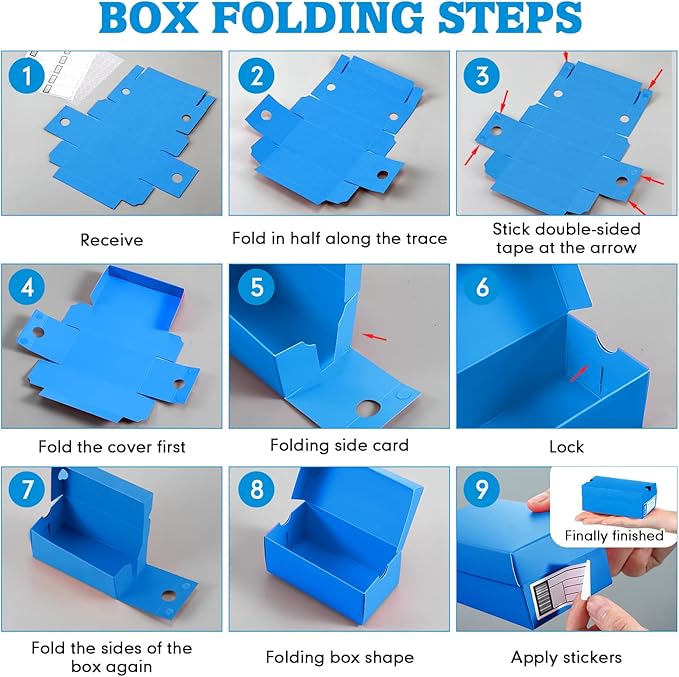 BOX FOLDING STEPS

1

Receive

2

Fold in half along the trace

3

Stick double-sided tape at the arrow

4

Fold the cover first

5

Folding side card

6

Lock

7

Fold the sides of the box again

8

Folding box shape

9

Finally finished

Apply stickers