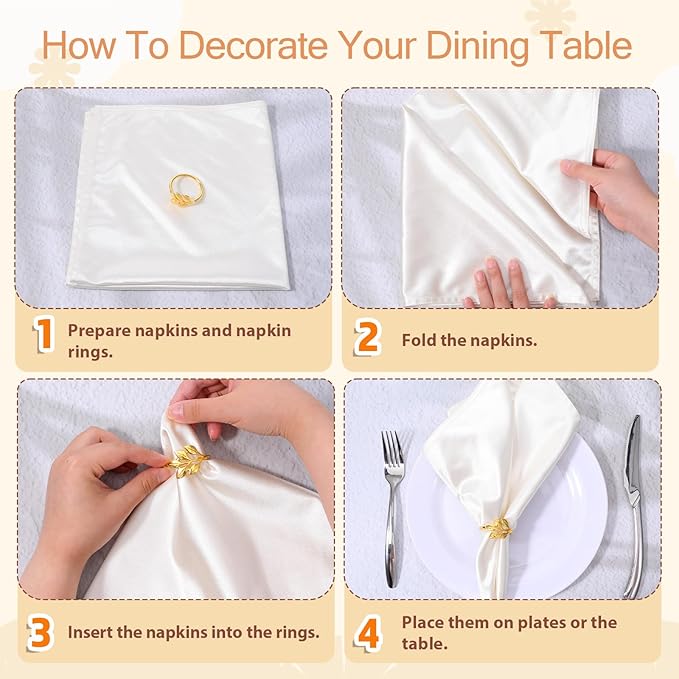 How To Decorate Your Dining Table

1 Prepare napkins and napkin rings.

2 Fold the napkins.

3 Insert the napkins into the rings.

4 Place them on plates or the table.