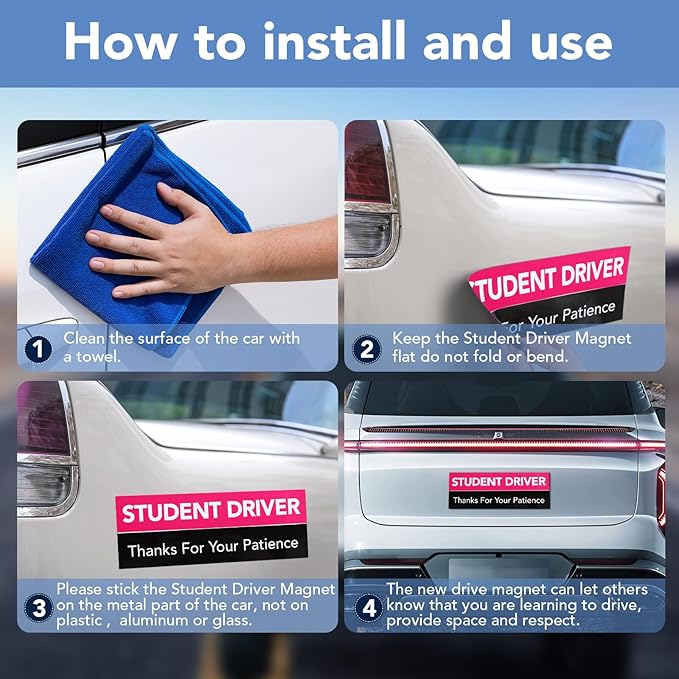 How to install and use

1 Clean the surface of the car with a towel.

TUDENT DRIVER
For Your Patience

2 Keep the Student Driver Magnet flat do not fold or bend.

STUDENT DRIVER
Thanks For Your Patience

3 Please stick the Student Driver Magnet on the metal part of the car, not on plastic , aluminum or glass.

STUDENT DRIVER
Thanks For Your Patience

4 The new drive magnet can let others know that you are learning to drive, provide space and respect.