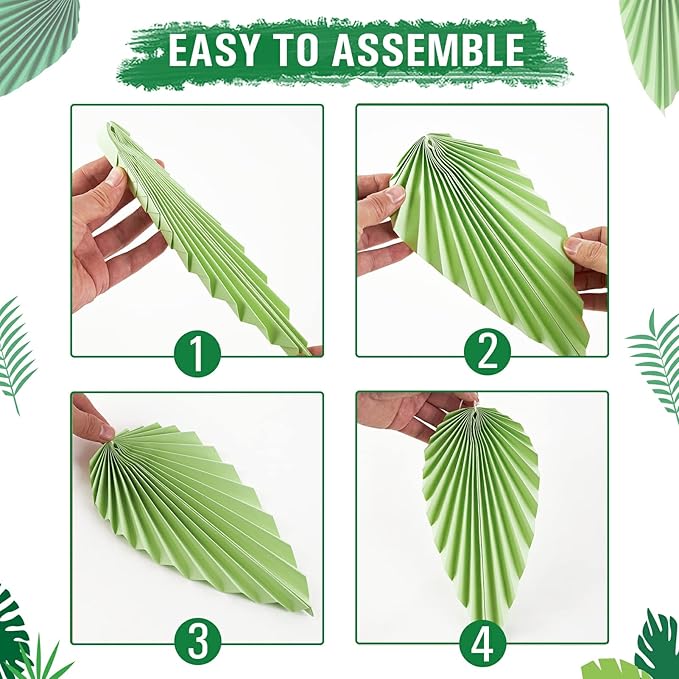 EASY TO ASSEMBLE

1

2

3

4