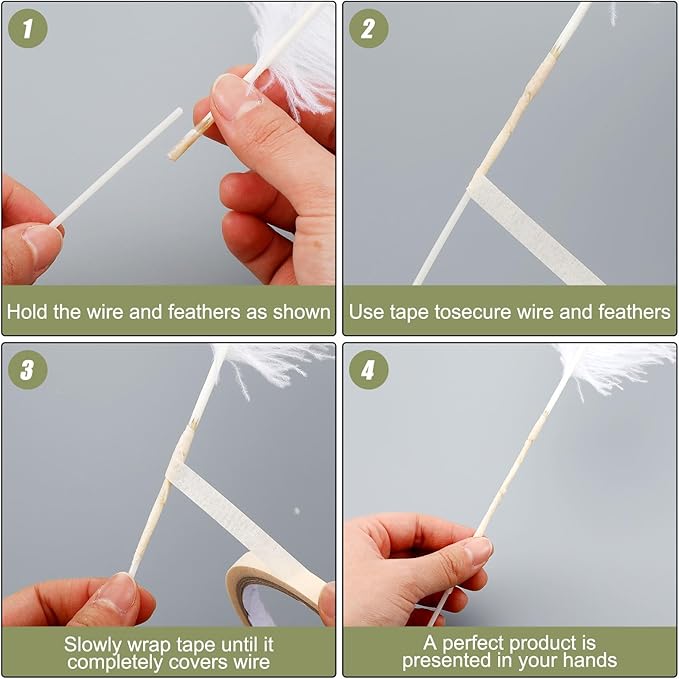 1

Hold the wire and feathers as shown

2

Use tape tosecure wire and feathers

3

Slowly wrap tape until it completely covers wire

4

A perfect product is presented in your hands