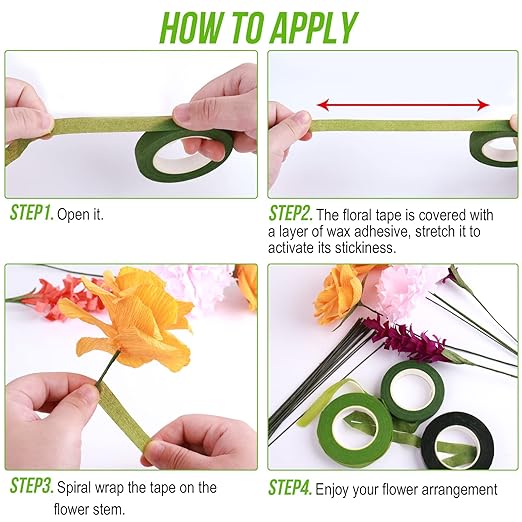 HOW TO APPLY

STEP1. Open it.

STEP2. The floral tape is covered with a layer of wax adhesive, stretch it to activate its stickiness.

STEP3. Spiral wrap the tape on the flower stem.

STEP4. Enjoy your flower arrangement