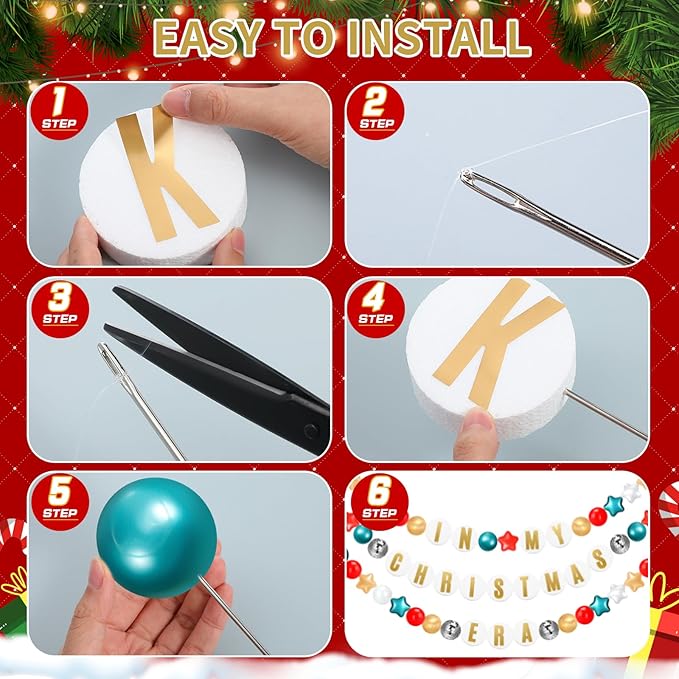 EASY TO INSTALL

1 STEP

K

2 STEP

3 STEP

4 STEP

K

5 STEP

6 STEP

IN MY CHRISTMAS ERA