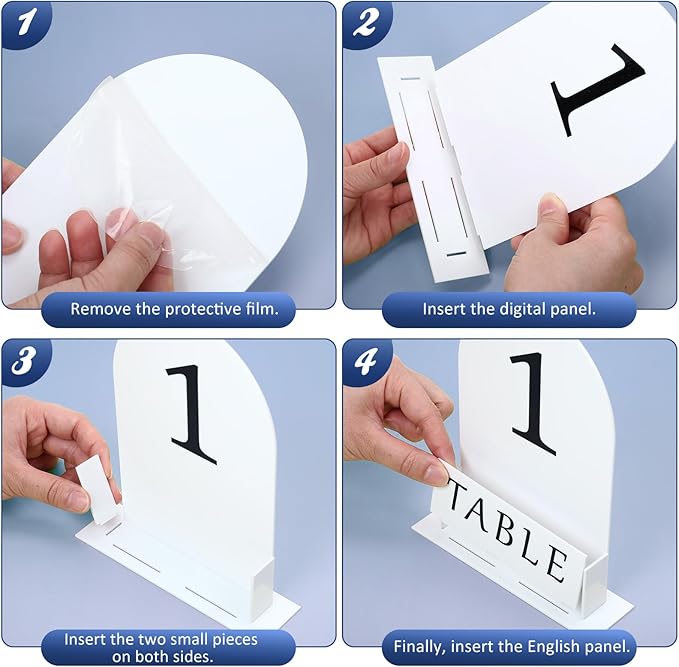 1

Remove the protective film.

2

1

Insert the digital panel.

3

1

Insert the two small pieces on both sides.

4

1

TABLE

Finally, insert the English panel.