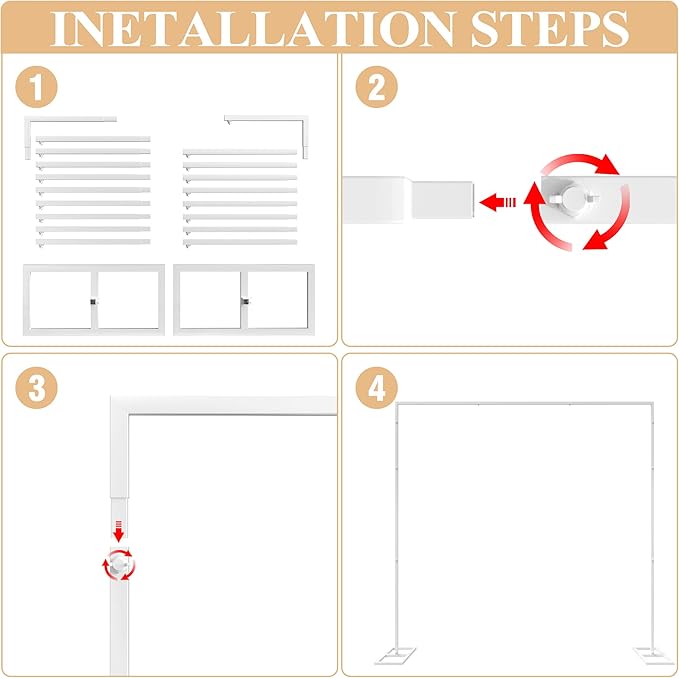 INETALLATION STEPS

1

2

3

4