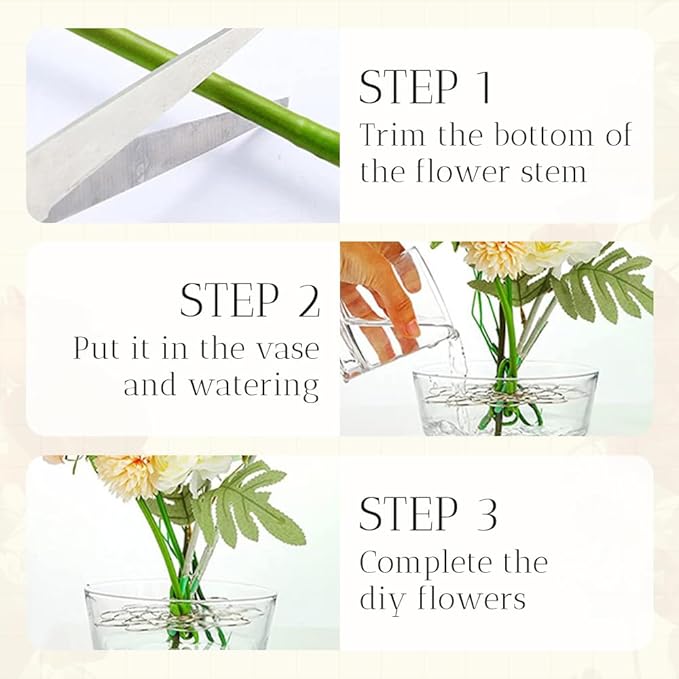 STEP 1
Trim the bottom of the flower stem

STEP 2
Put it in the vase and watering

STEP 3
Complete the diy flowers