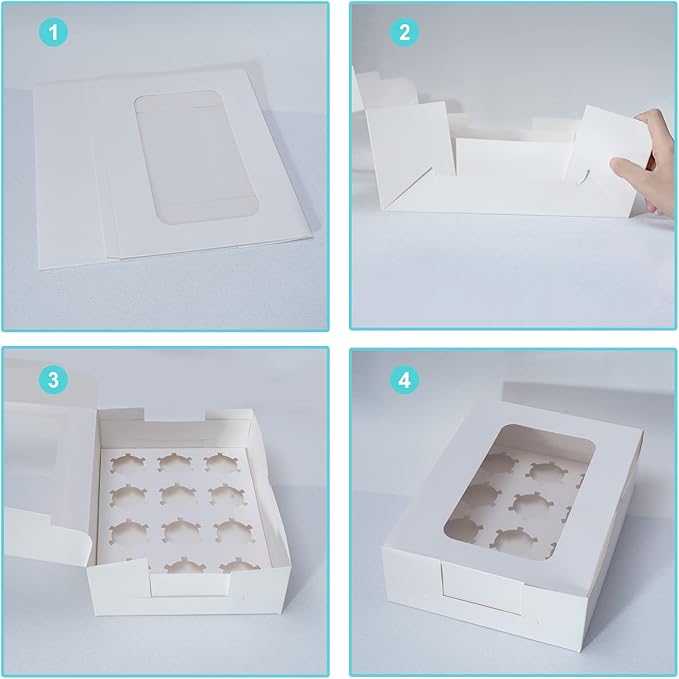 1

2

3

4