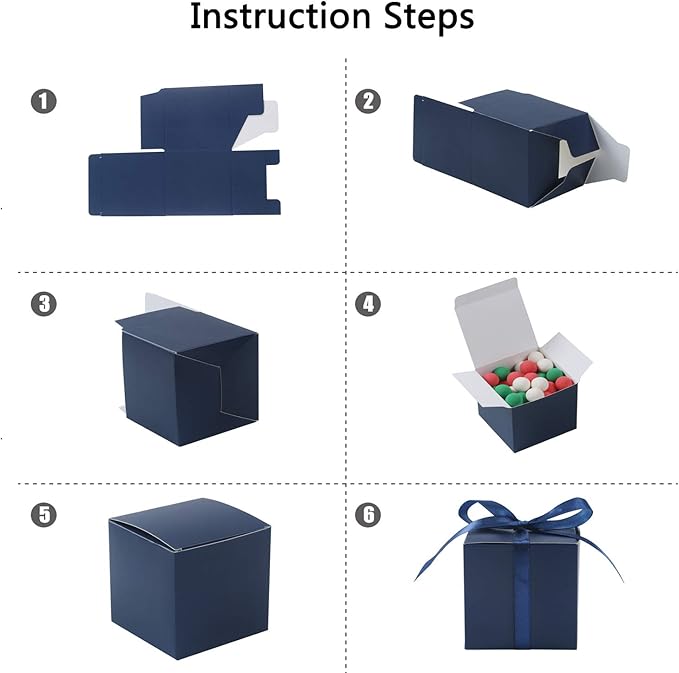 Instruction Steps

1

2

3

4

5

6